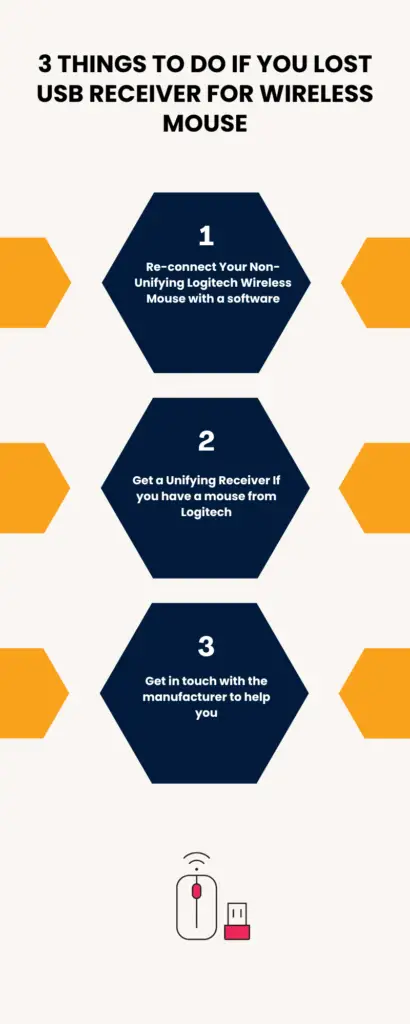 3 THINGS TO DO IF YOU LOST USB RECEIVER FOR WIRELESS MOUSE

1

Re-connect Your Non-Unifying Logitech Wireless Mouse with a software

2

Get a Unifying Receiver If you have a mouse from Logitech

3

Get in touch with the manufacturer to help you